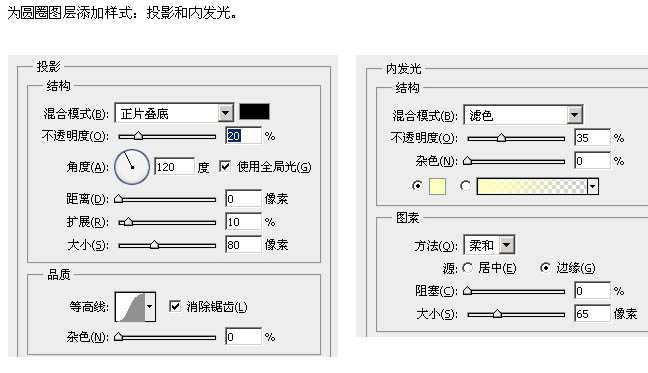 为圆圈图层添加样式：投影和内发光。

投影
结构
混合模式(B): 正片叠底
不透明度(O): 20 %
角度(A): 120 度 使用全局光(G)
距离(D): 0 像素
扩展(R): 10 %
大小(S): 80 像素
品质
等高线: 消除锯齿(L)
杂色(N): 0 %

内发光
结构
混合模式(B): 滤色
不透明度(O): 35 %
杂色(N): 0 %
图素
方法(Q): 柔和
源: 居中(E) 边缘(G)
阻塞(C): 0 %
大小(S): 65 像素